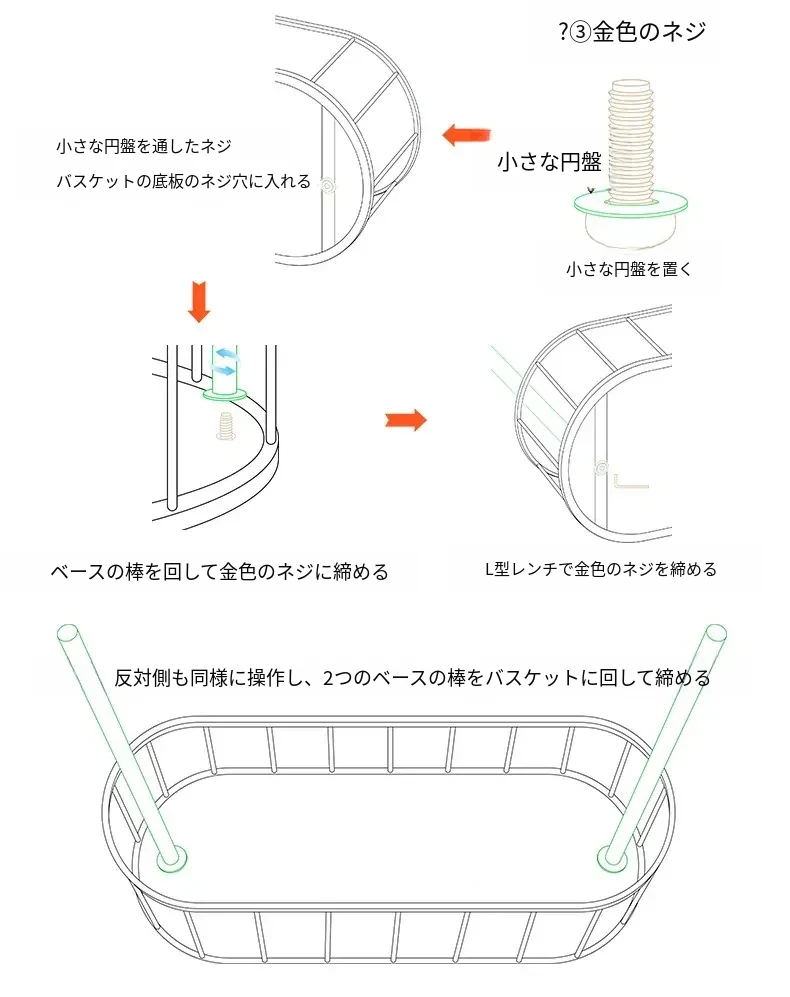 ?③金色のネジ

小さな円盤を通したネジ
バスケットの底板のネジ穴に入れる

小さな円盤

小さな円盤を置く

ベースの棒を回して金色のネジに締める

L型レンチで金色のネジを締める

反対側も同様に操作し、2つのベースの棒をバスケットに回して締める