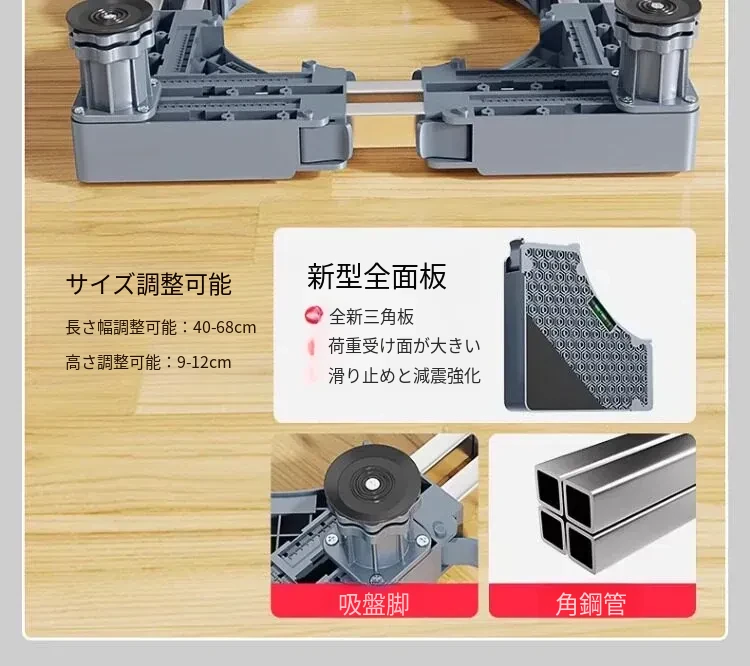 サイズ調整可能

長さ幅調整可能：40-68cm

高さ調整可能：9-12cm

新型全面板

全新三角板

荷重受け面が大きい

滑り止めと減震強化

吸盤脚

角鋼管