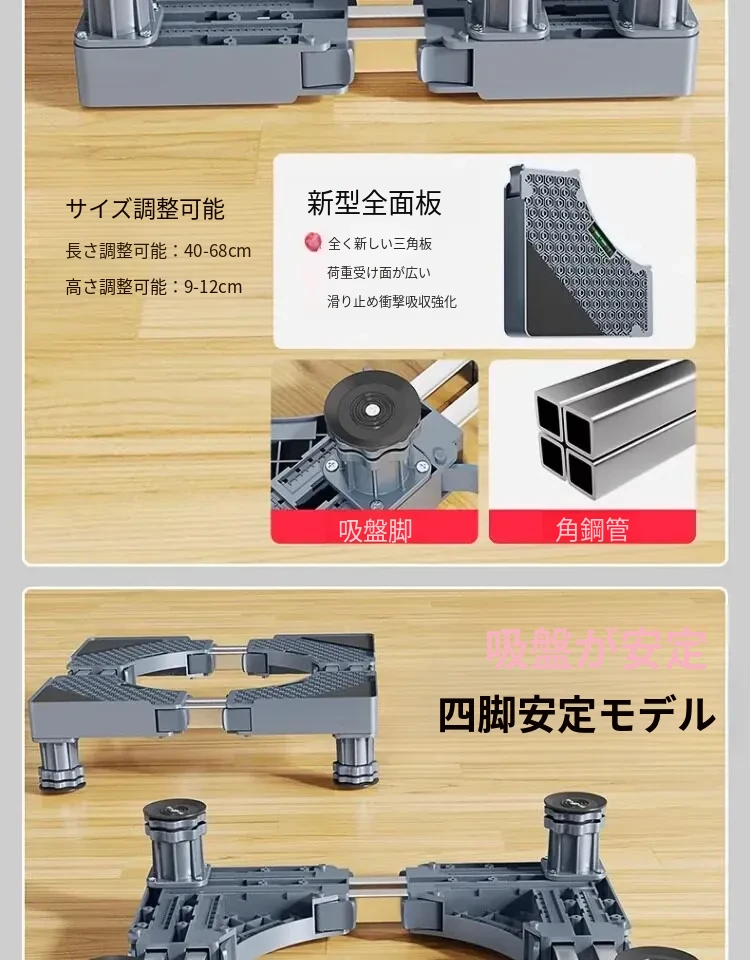 サイズ調整可能

長さ調整可能：40-68cm

高さ調整可能：9-12cm

新型全面板

全く新しい三角板

荷重受け面が広い

滑り止め衝撃吸収強化

吸盤脚

角鋼管

吸盤が安定

四脚安定モデル