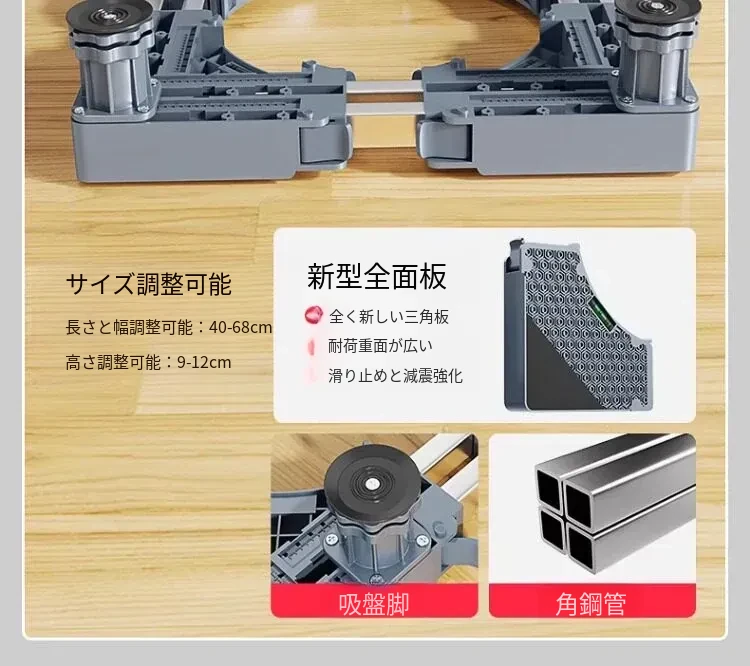 サイズ調整可能

長さと幅調整可能：40-68cm

高さ調整可能：9-12cm

新型全面板

全く新しい三角板

耐荷重面が広い

滑り止めと減震強化

吸盤脚

角鋼管