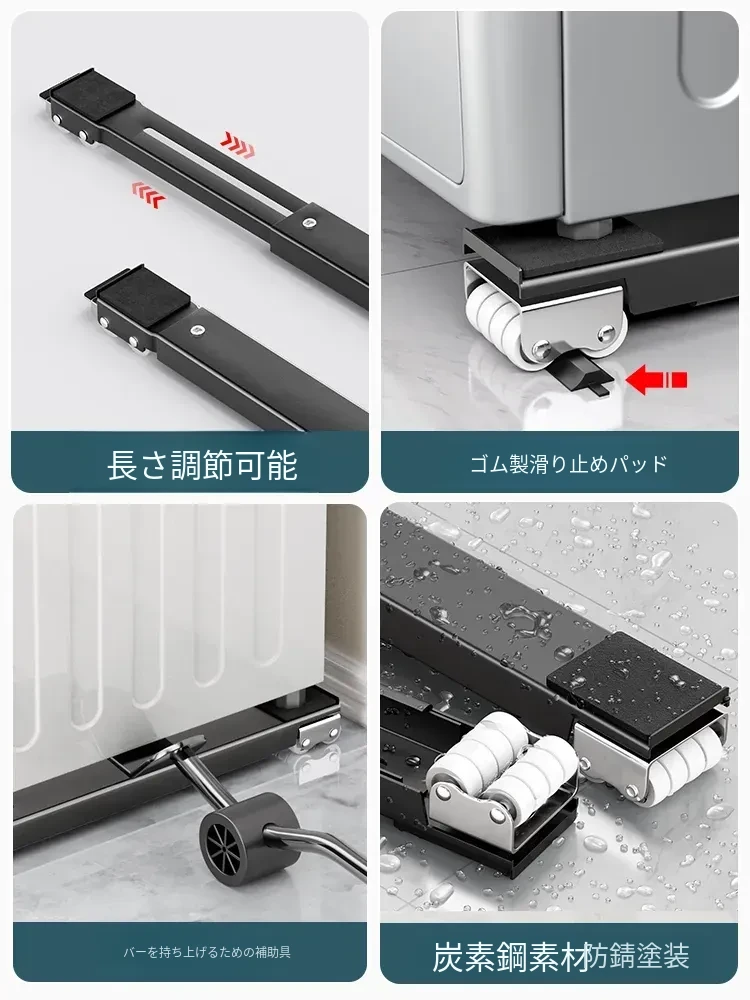 長さ調節可能

ゴム製滑り止めパッド

バーを持ち上げるための補助具

炭素鋼素材防錆塗装