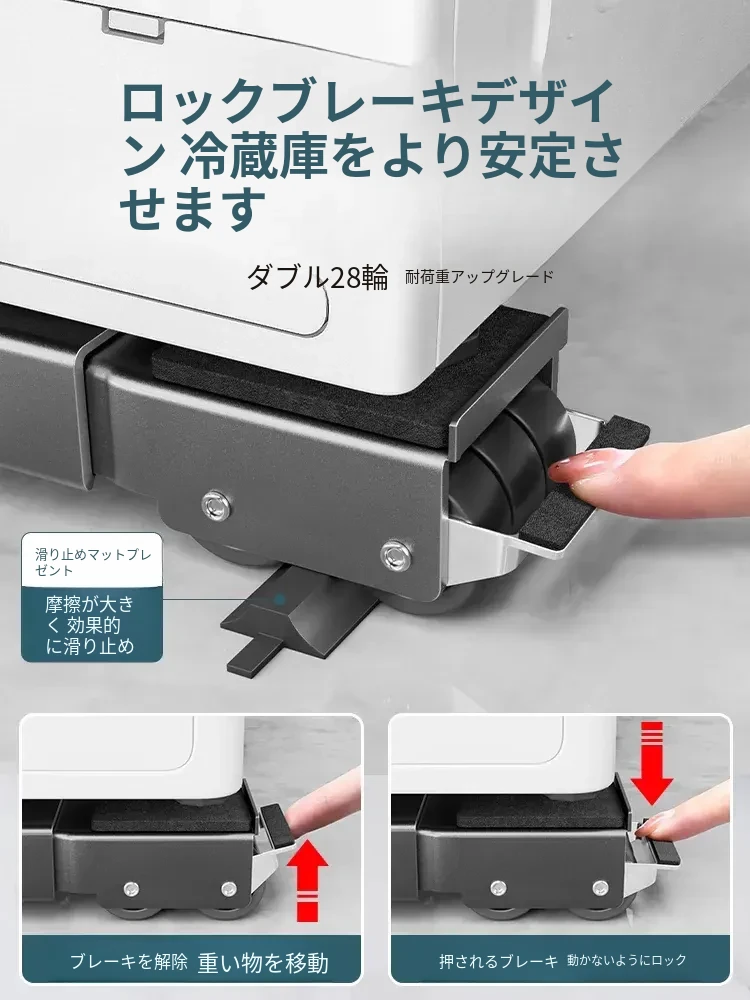 ロックブレーキデザイン 冷蔵庫をより安定させます

ダブル28輪 耐荷重アップグレード

滑り止めマットプレゼント

摩擦が大きく 効果的に滑り止め

ブレーキを解除 重い物を移動

押されるブレーキ 動かないようにロック