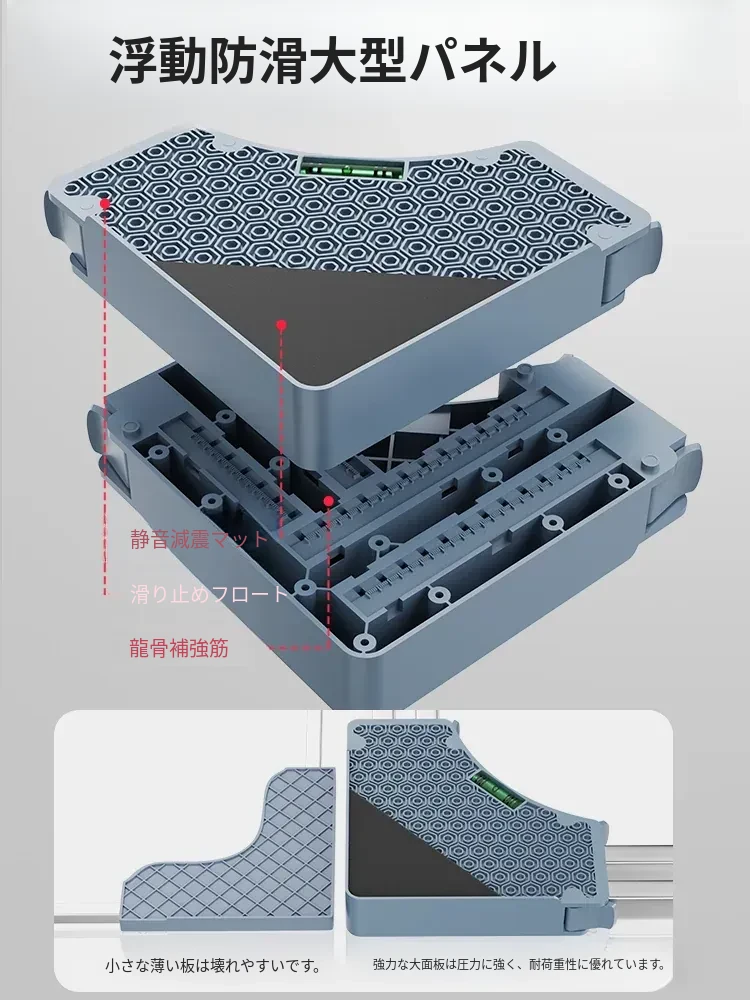 浮動防滑大型パネル

静音減震マット

滑り止めフロート

龍骨補強筋

小さな薄い板は壊れやすいです。

強力な大面板は圧力に強く、耐荷重性に優れています。