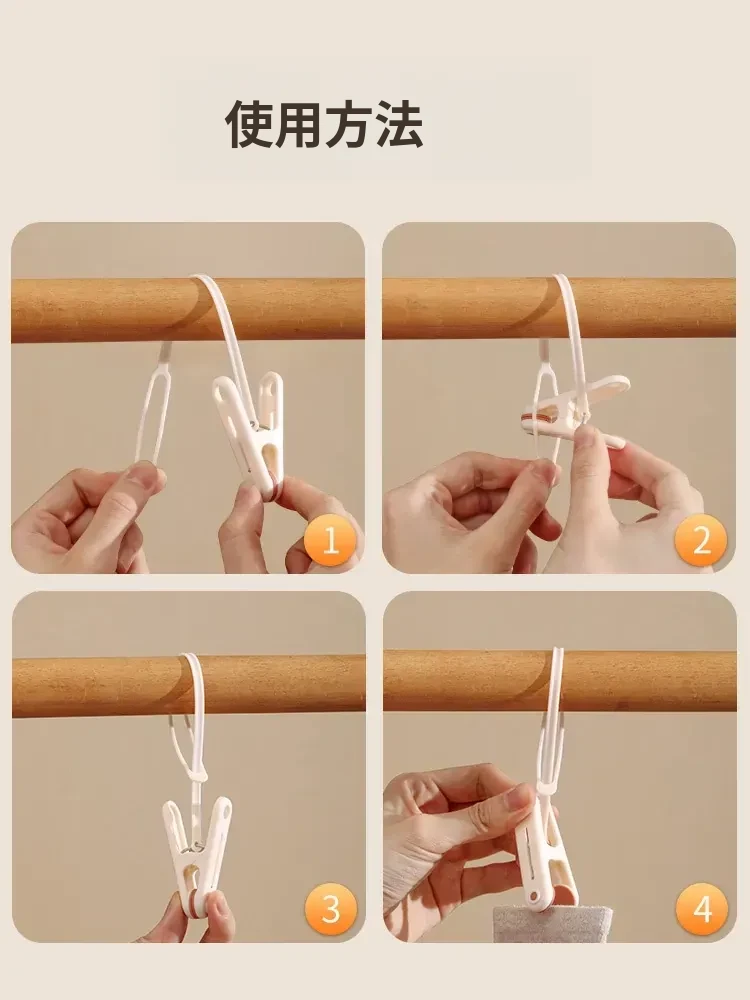 使用方法

1

2

3

4