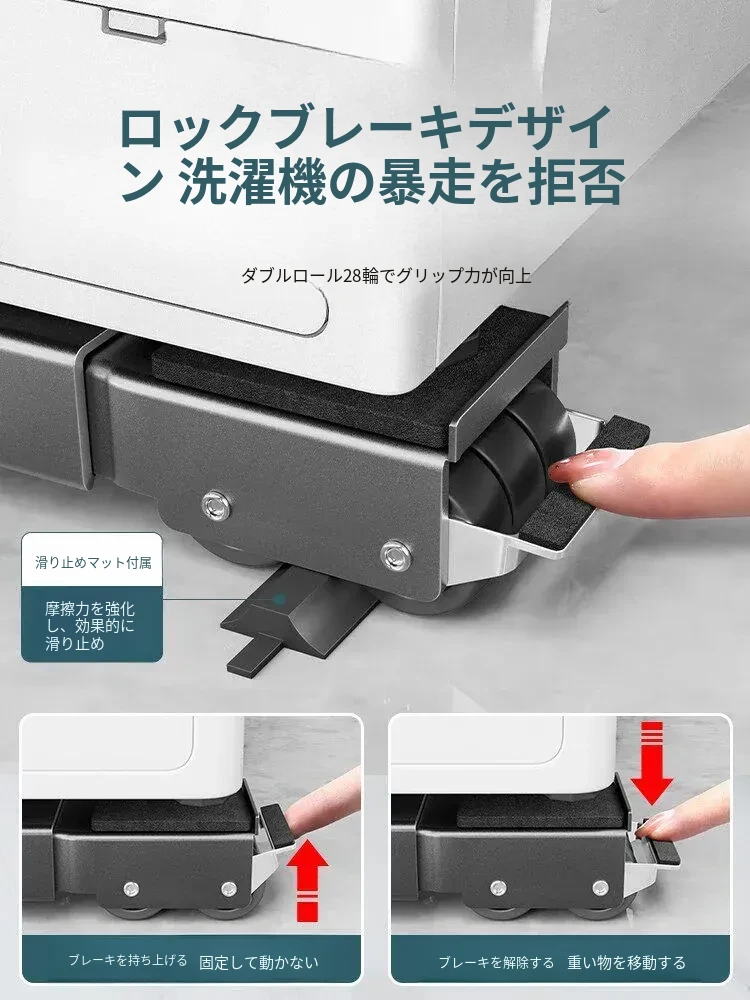 ロックブレーキデザイン 洗濯機の暴走を拒否

ダブルロール28輪でグリップ力が向上

滑り止めマット付属

摩擦力を強化し、効果的に滑り止め

ブレーキを持ち上げる 固定して動かない

ブレーキを解除する 重い物を移動する