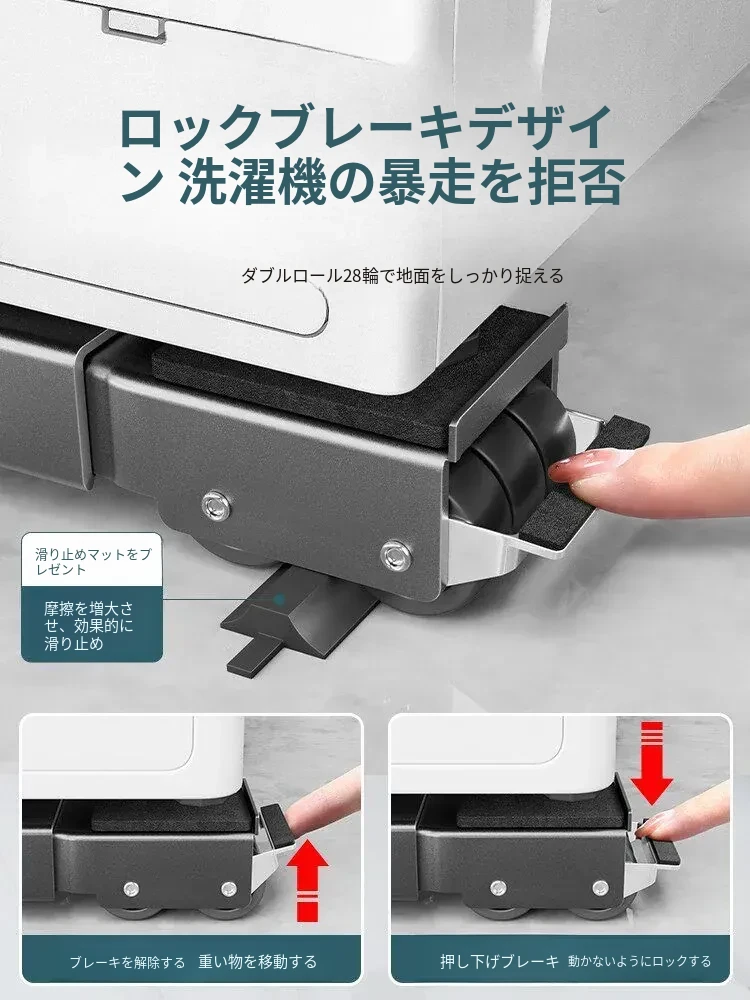 ロックブレーキデザイン 洗濯機の暴走を拒否

ダブルロール28輪で地面をしっかり捉える

滑り止めマットをプレゼント

摩擦を増大させ、効果的に滑り止め

ブレーキを解除する 重い物を移動する

押し下げブレーキ 動かないようにロックする