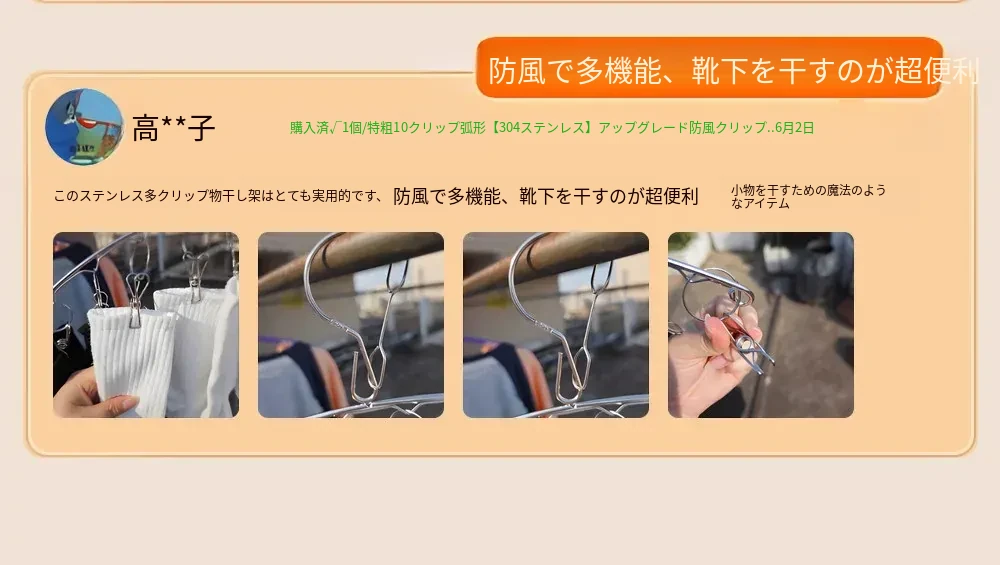 防風で多機能、靴下を干すのが超便利

高**子

購入済√1個/特粗10クリップ弧形【304ステンレス】アップグレード防風クリップ..6月2日

このステンレス多クリップ物干し架はとても実用的です、防風で多機能、靴下を干すのが超便利 小物を干すための魔法のようなアイテム