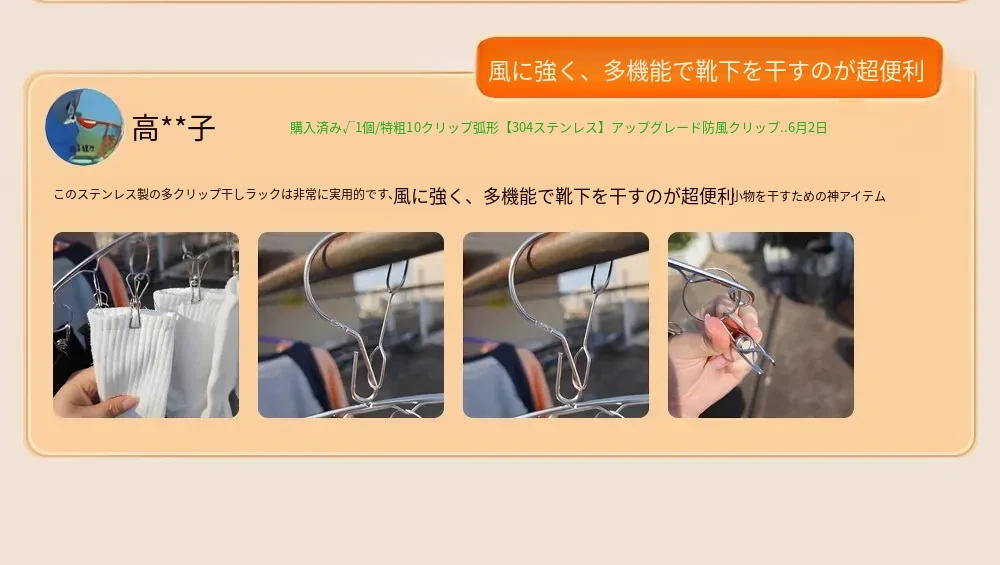 風に強く、多機能で靴下を干すのが超便利

高**子

購入済み√1個/特粗10クリップ弧形【304ステンレス】アップグレード防風クリップ..6月2日

このステンレス製の多クリップ干しラックは非常に実用的です、風に強く、多機能で靴下を干すのが超便利小物を干すための神アイテム