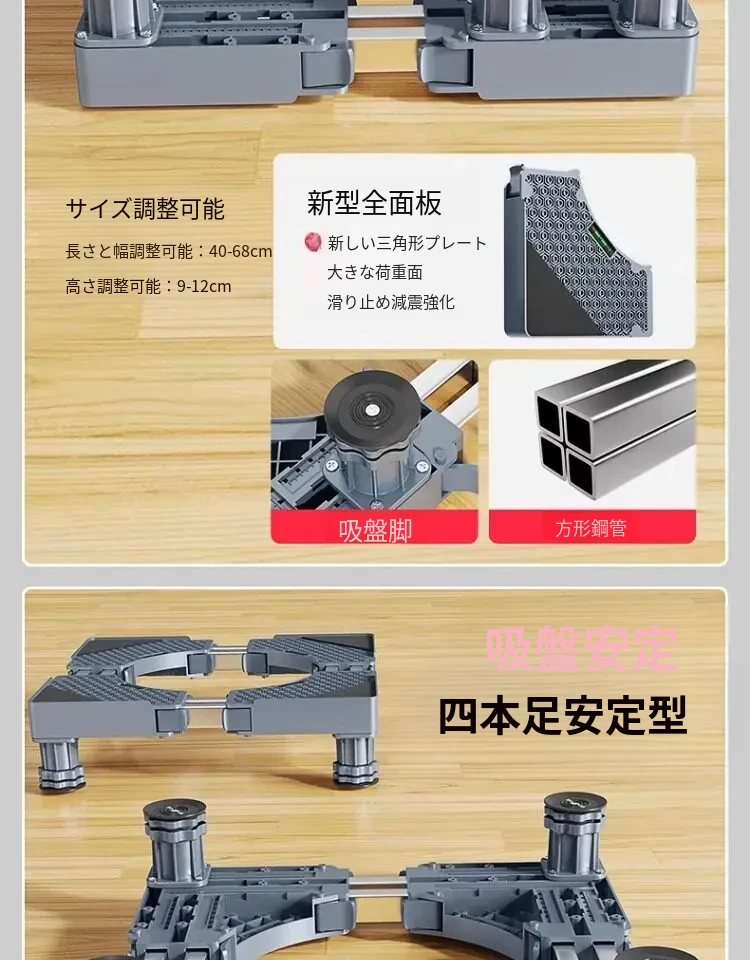 サイズ調整可能

長さと幅調整可能：40-68cm

高さ調整可能：9-12cm

新型全面板

新しい三角形プレート
大きな荷重面
滑り止め減震強化

吸盤脚

方形鋼管

吸盤安定

四本足安定型