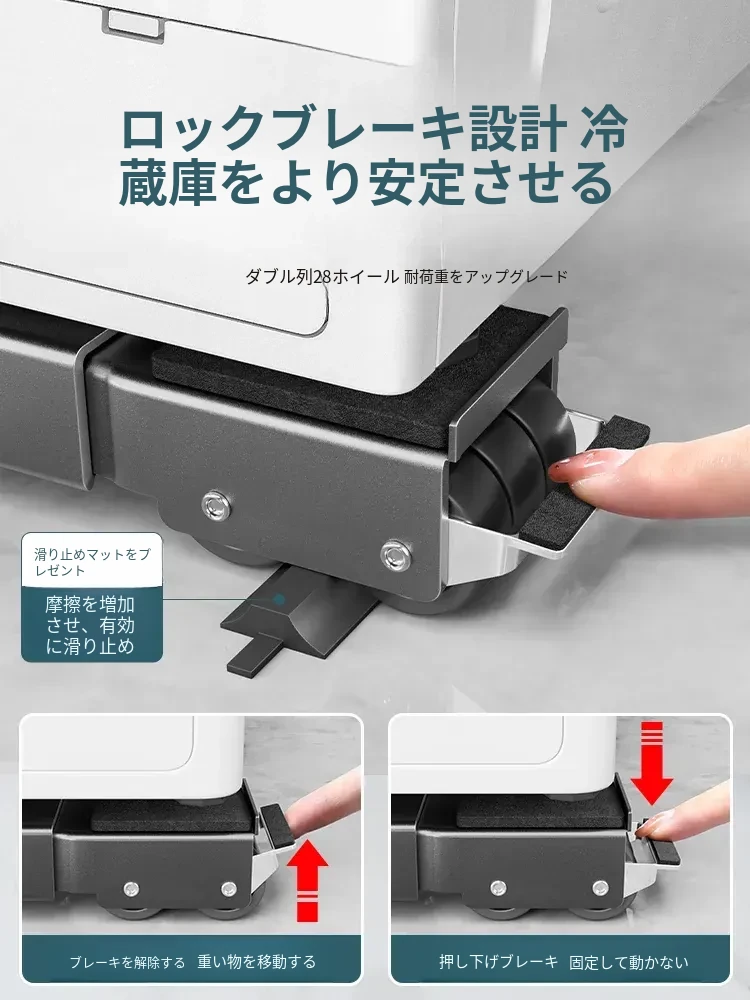 ロックブレーキ設計 冷蔵庫をより安定させる

ダブル列28ホイール 耐荷重をアップグレード

滑り止めマットをプレゼント

摩擦を増加させ、有効に滑り止め

ブレーキを解除する 重い物を移動する

押し下げブレーキ 固定して動かない