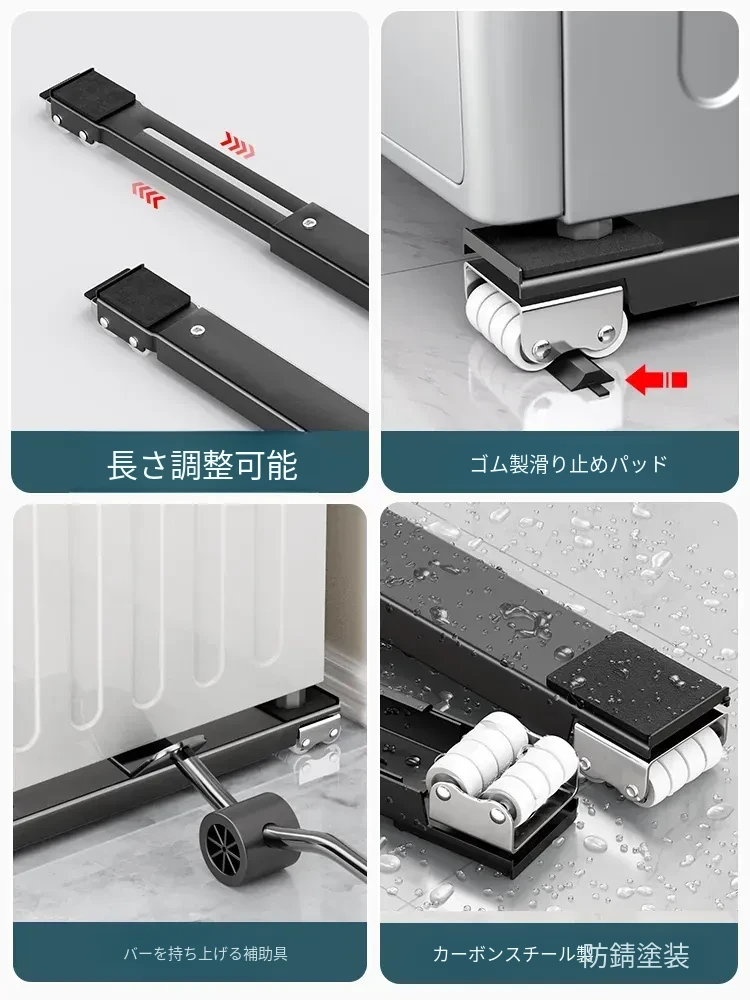 長さ調整可能

ゴム製滑り止めパッド

バーを持ち上げる補助具

カーボンスチール製防錆塗装