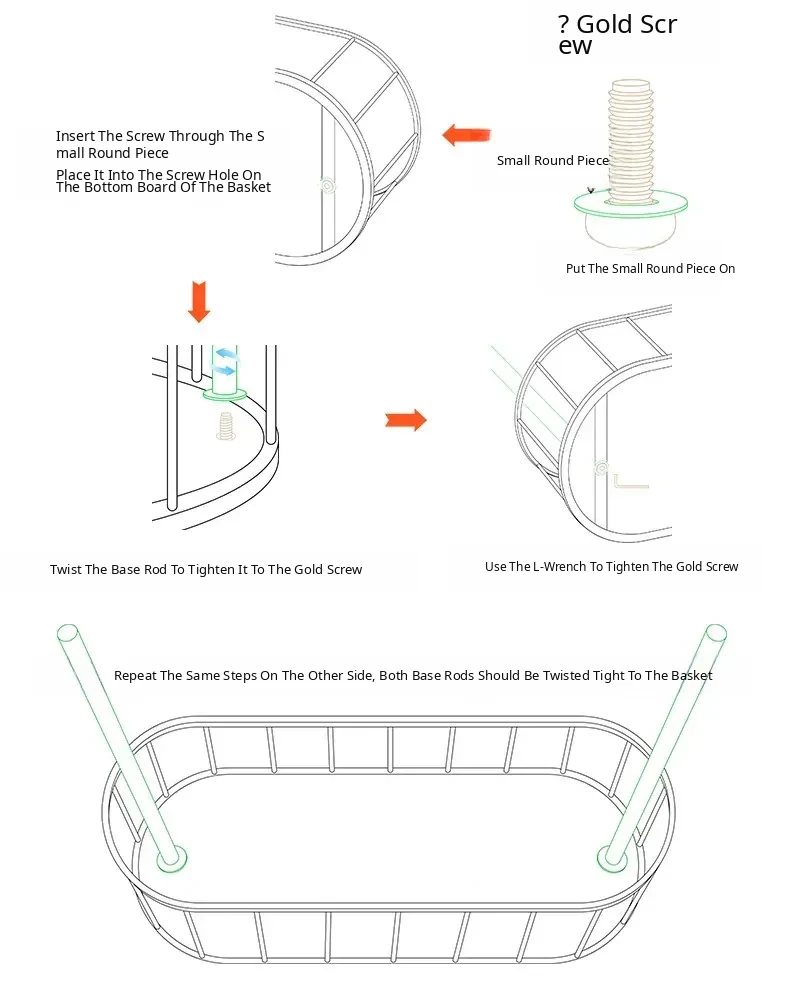 ? Gold Screw

Insert The Screw Through The Small Round Piece
Place It Into The Screw Hole On The Bottom Board Of The Basket

Small Round Piece

Put The Small Round Piece On

Twist The Base Rod To Tighten It To The Gold Screw

Use The L-Wrench To Tighten The Gold Screw

Repeat The Same Steps On The Other Side, Both Base Rods Should Be Twisted Tight To The Basket