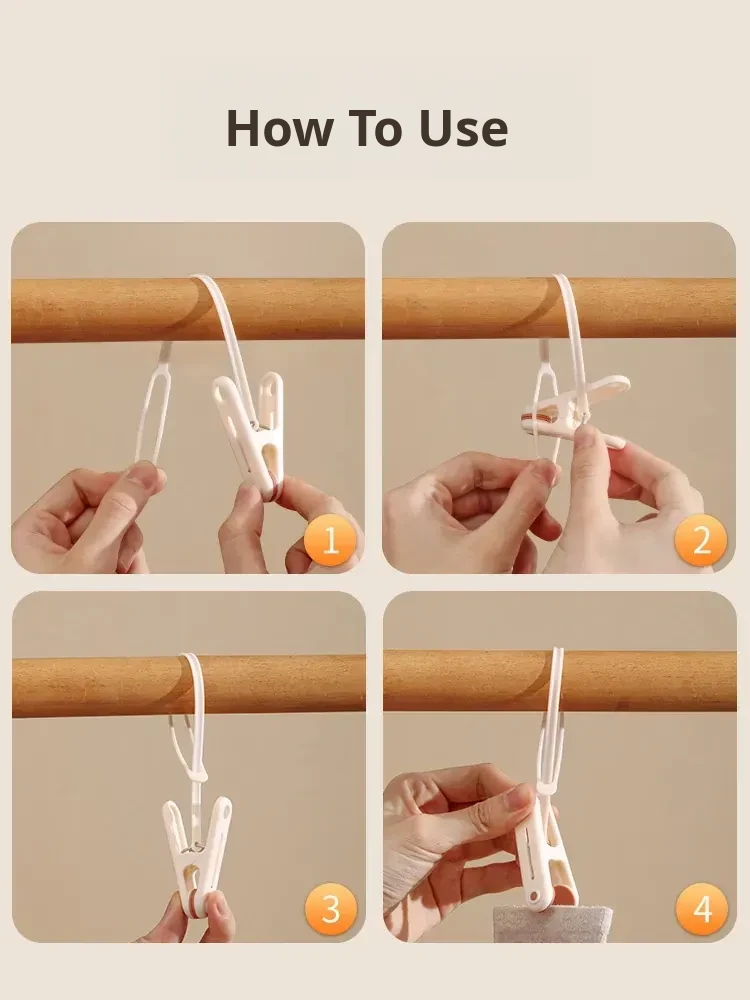 How To Use

1

2

3

4