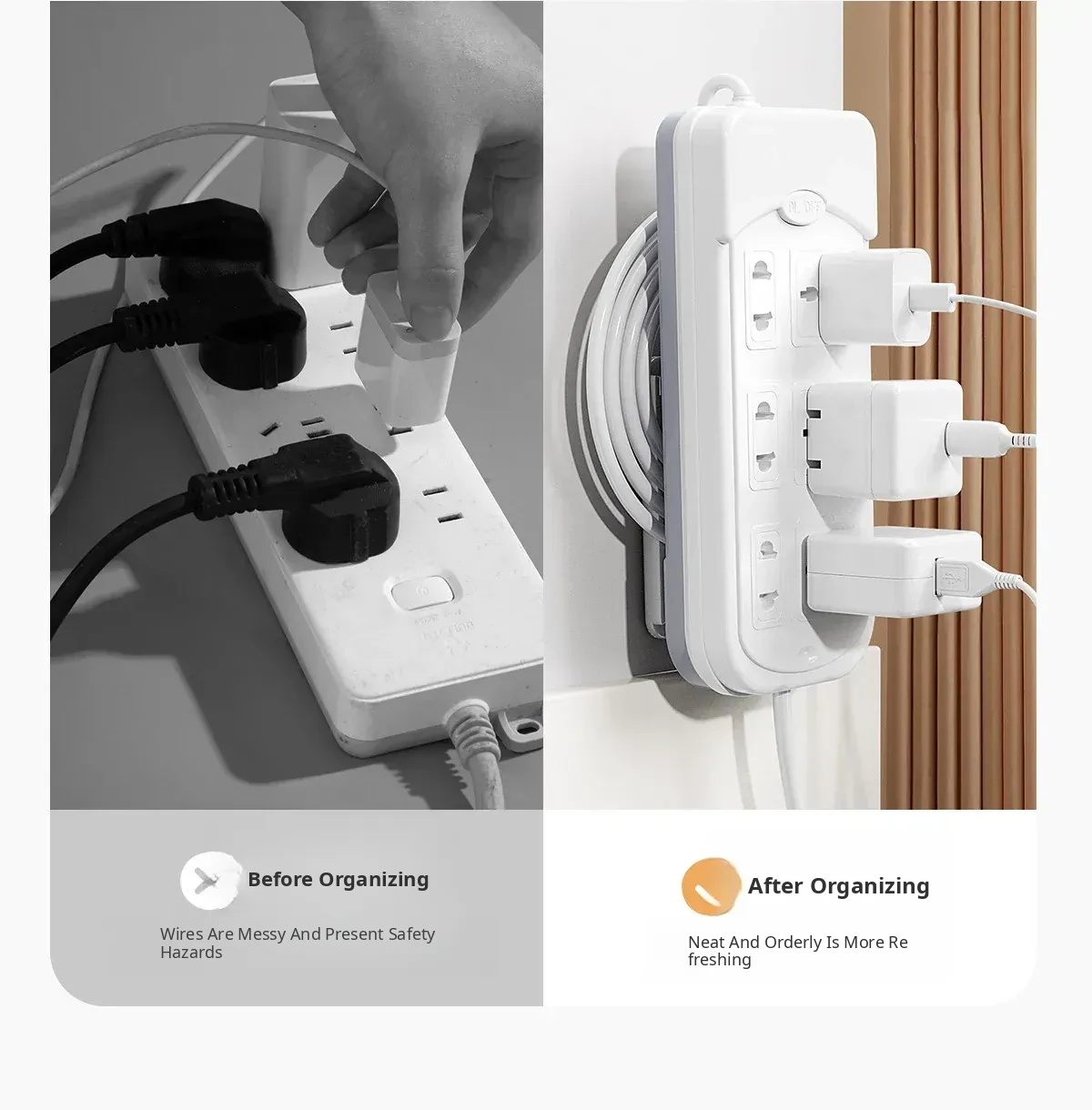 Before Organizing

Wires Are Messy And Present Safety Hazards

After Organizing

Neat And Orderly Is More Re freshing