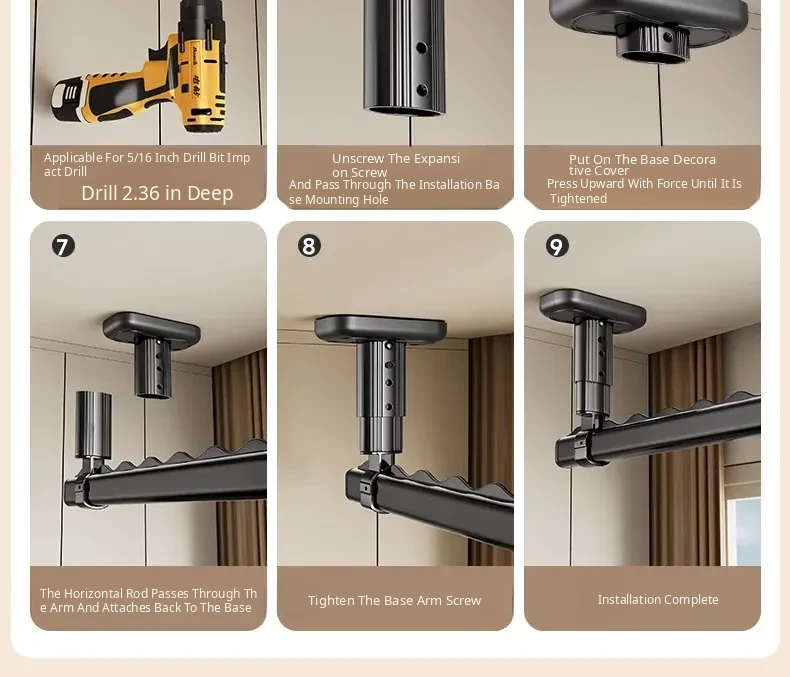 Applicable For 5/16 Inch Drill Bit Impact Drill
Drill 2.36 in Deep

Unscrew The Expansion Screw
And Pass Through The Installation Base Mounting Hole

Put On The Base Decorative Cover
Press Upward With Force Until It Is Tightened

7

The Horizontal Rod Passes Through The Arm And Attaches Back To The Base

8

Tighten The Base Arm Screw

9

Installation Complete