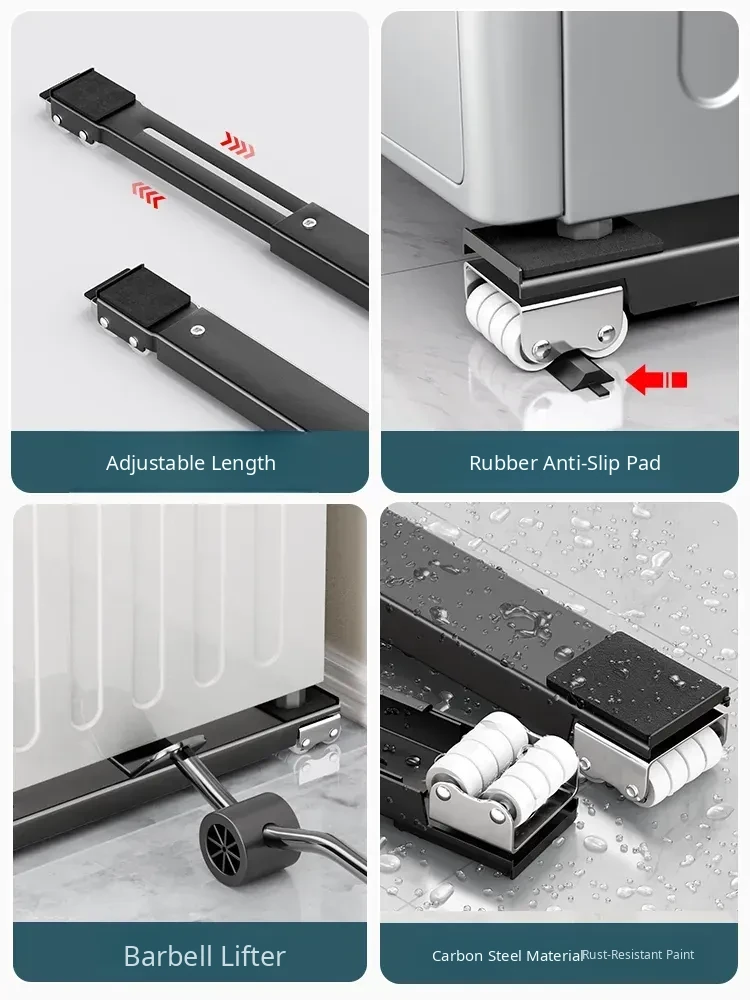 Adjustable Length

Rubber Anti-Slip Pad

Barbell Lifter

Carbon Steel Material Rust-Resistant Paint